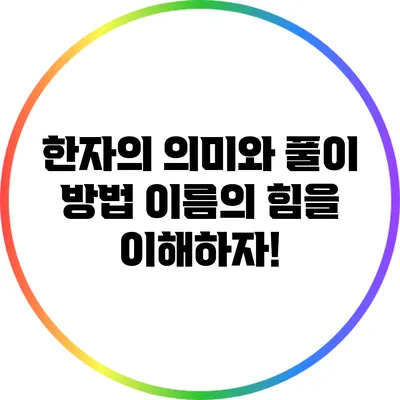 한자의 의미와 풀이 방법 이름의 힘을 이해하자!