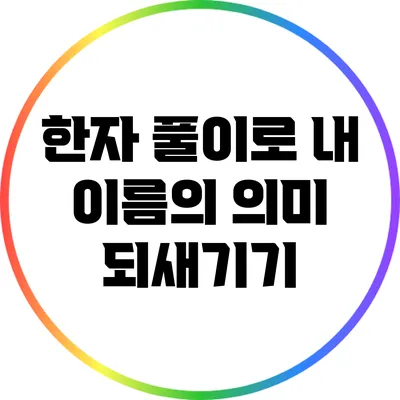 한자 풀이로 내 이름의 의미 되새기기