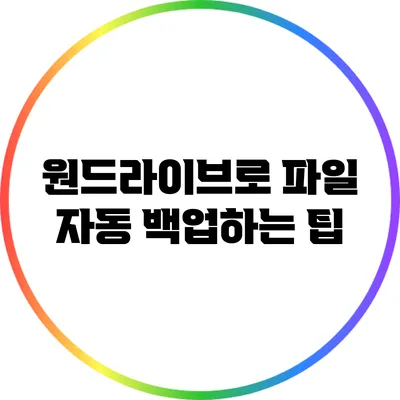 원드라이브로 파일 자동 백업하는 팁