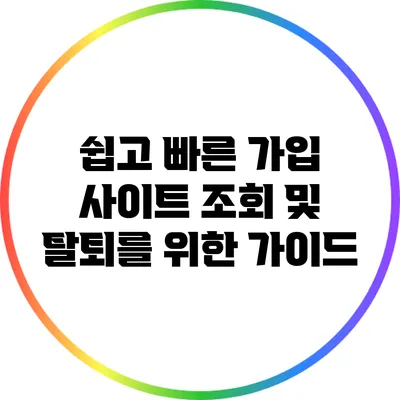 쉽고 빠른 가입 사이트 조회 및 탈퇴를 위한 가이드