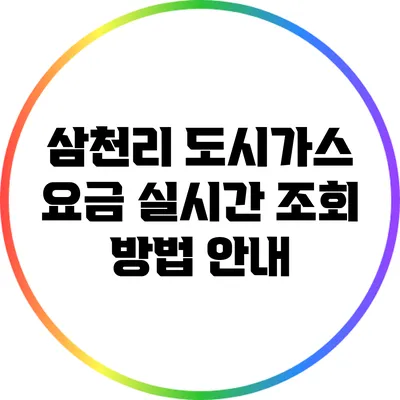 삼천리 도시가스 요금 실시간 조회 방법 안내