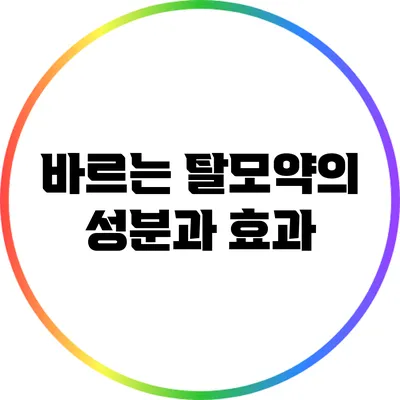 바르는 탈모약의 성분과 효과