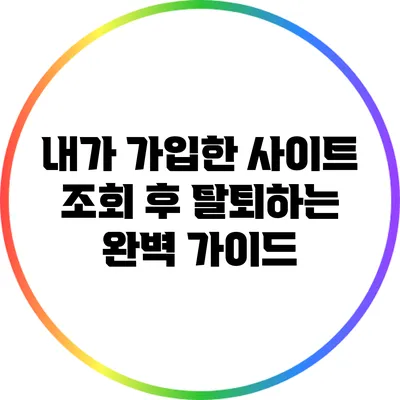 내가 가입한 사이트 조회 후 탈퇴하는 완벽 가이드