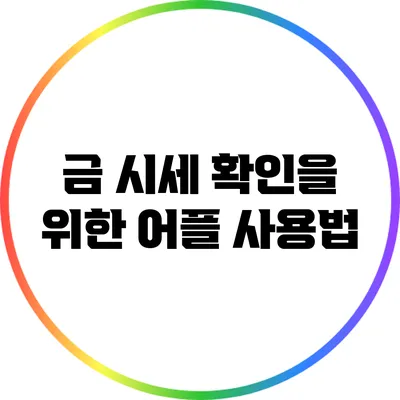 금 시세 확인을
위한 어플 사용법