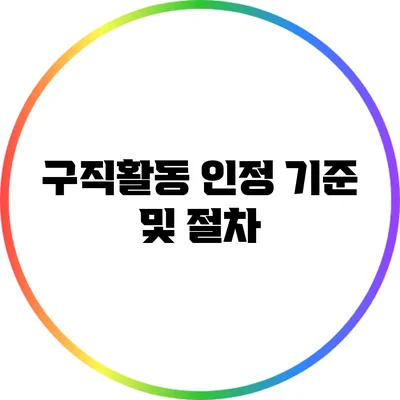 구직활동 인정 기준 및 절차