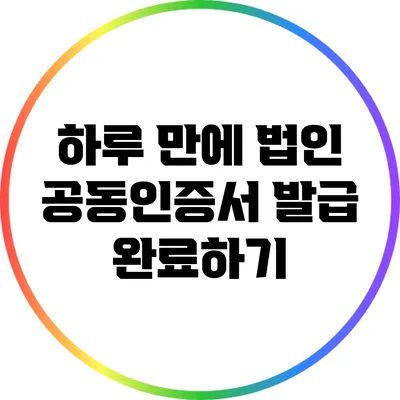 하루 만에 법인 공동인증서 발급 완료하기