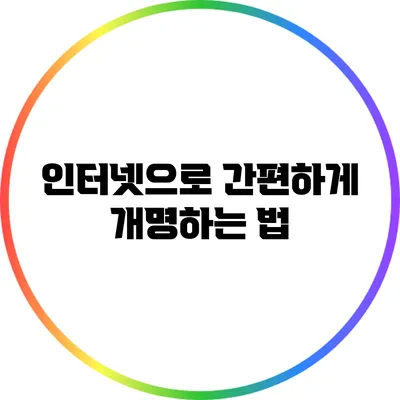 인터넷으로 간편하게 개명하는 법