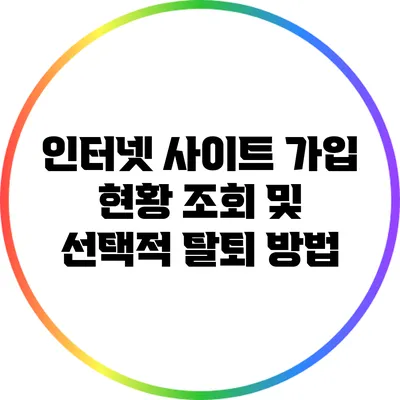 인터넷 사이트 가입 현황 조회 및 선택적 탈퇴 방법