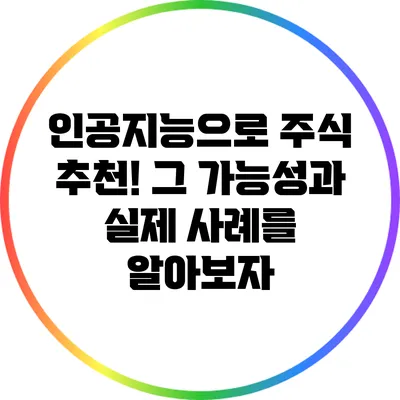 인공지능으로 주식 추천! 그 가능성과 실제 사례를 알아보자