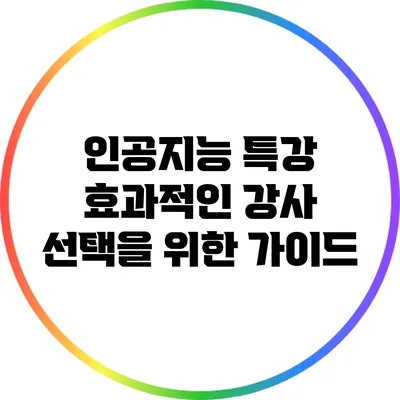 인공지능 특강
효과적인 강사
선택을 위한 가이드