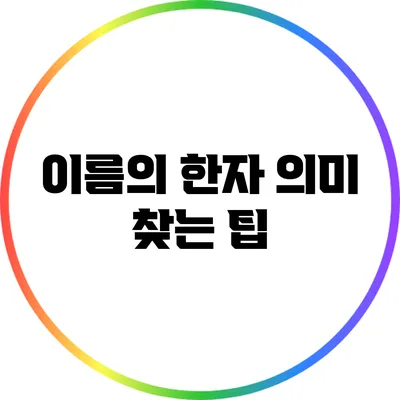 이름의 한자 의미 찾는 팁