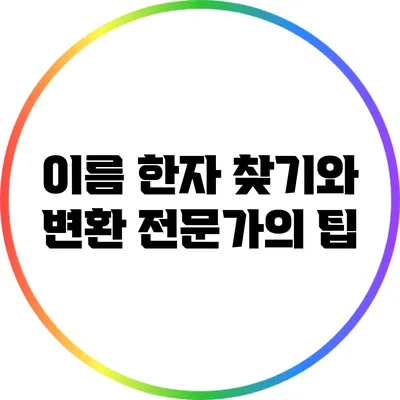 이름 한자 찾기와 변환 전문가의 팁