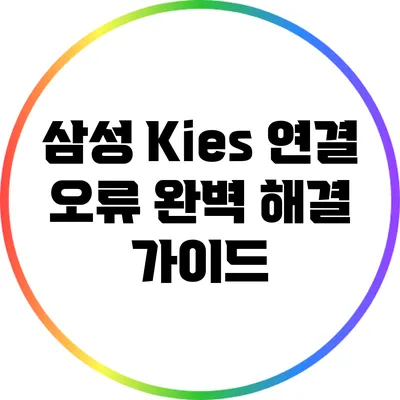 삼성 Kies 연결 오류 완벽 해결 가이드