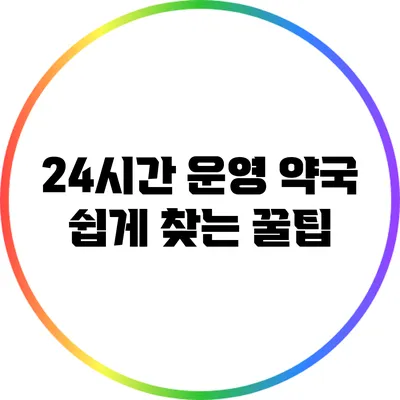 24시간 운영 약국
쉽게 찾는 꿀팁