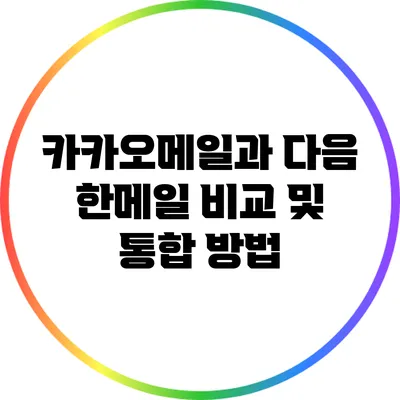 카카오메일과 다음 한메일 비교 및 통합 방법